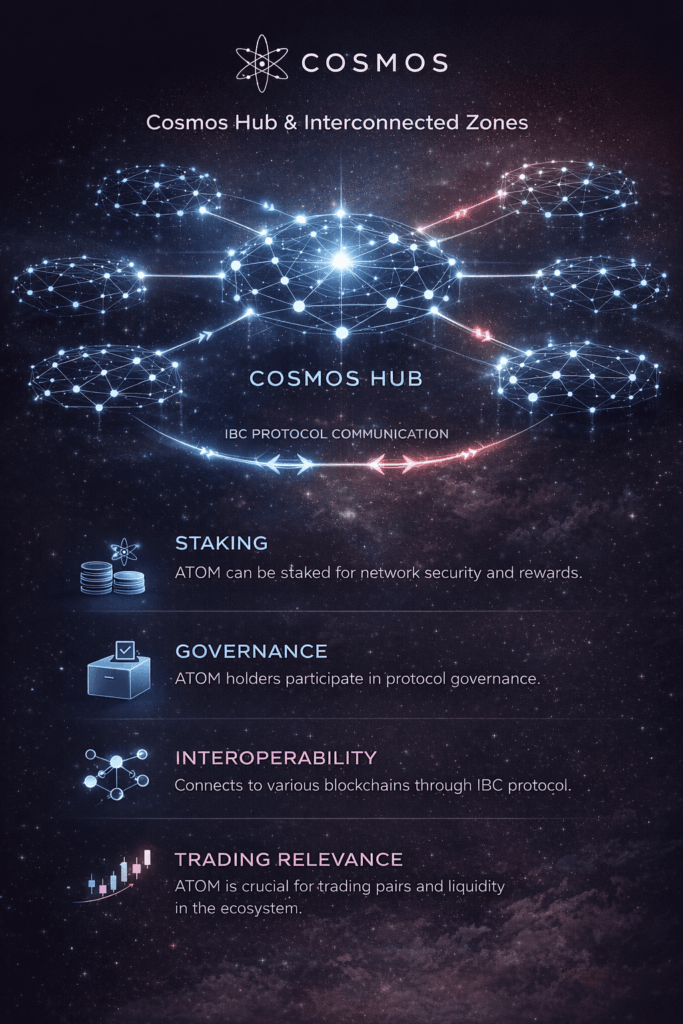 COSMOS

Cosmos Hub & Interconnected Zones

COSMOS HUB

IBC PROTOCOL COMMUNICATION

STAKING
ATOM can be staked for network security and rewards.

GOVERNANCE
ATOM holders participate in protocol governance.

INTEROPERABILITY
Connects to various blockchains through IBC protocol.

TRADING RELEVANCE
ATOM is crucial for trading pairs and liquidity in the ecosystem.